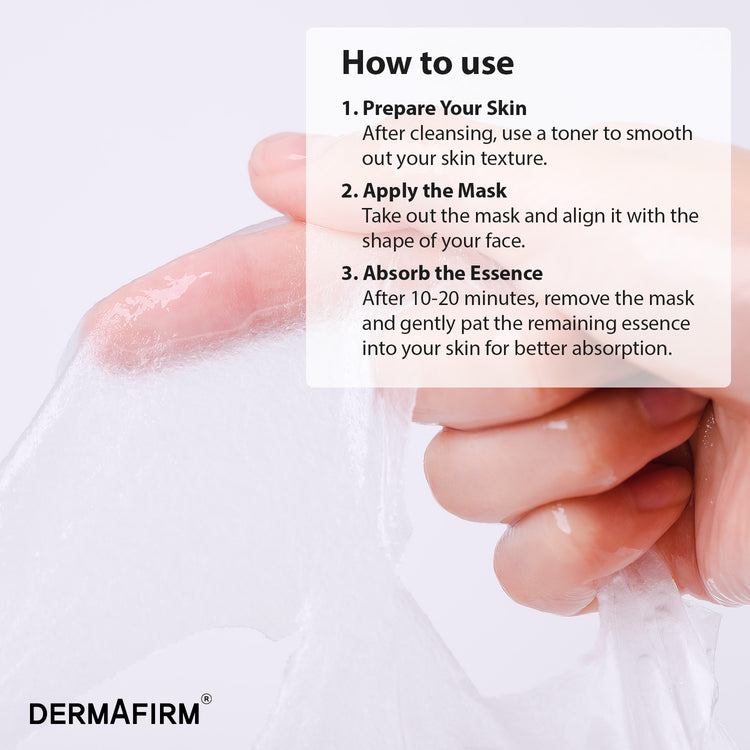 How to use

1. Prepare Your Skin
After cleansing, use a toner to smooth out your skin texture.

2. Apply the Mask
Take out the mask and align it with the shape of your face.

3. Absorb the Essence
After 10-20 minutes, remove the mask and gently pat the remaining essence into your skin for better absorption.

DERMAFIRM®