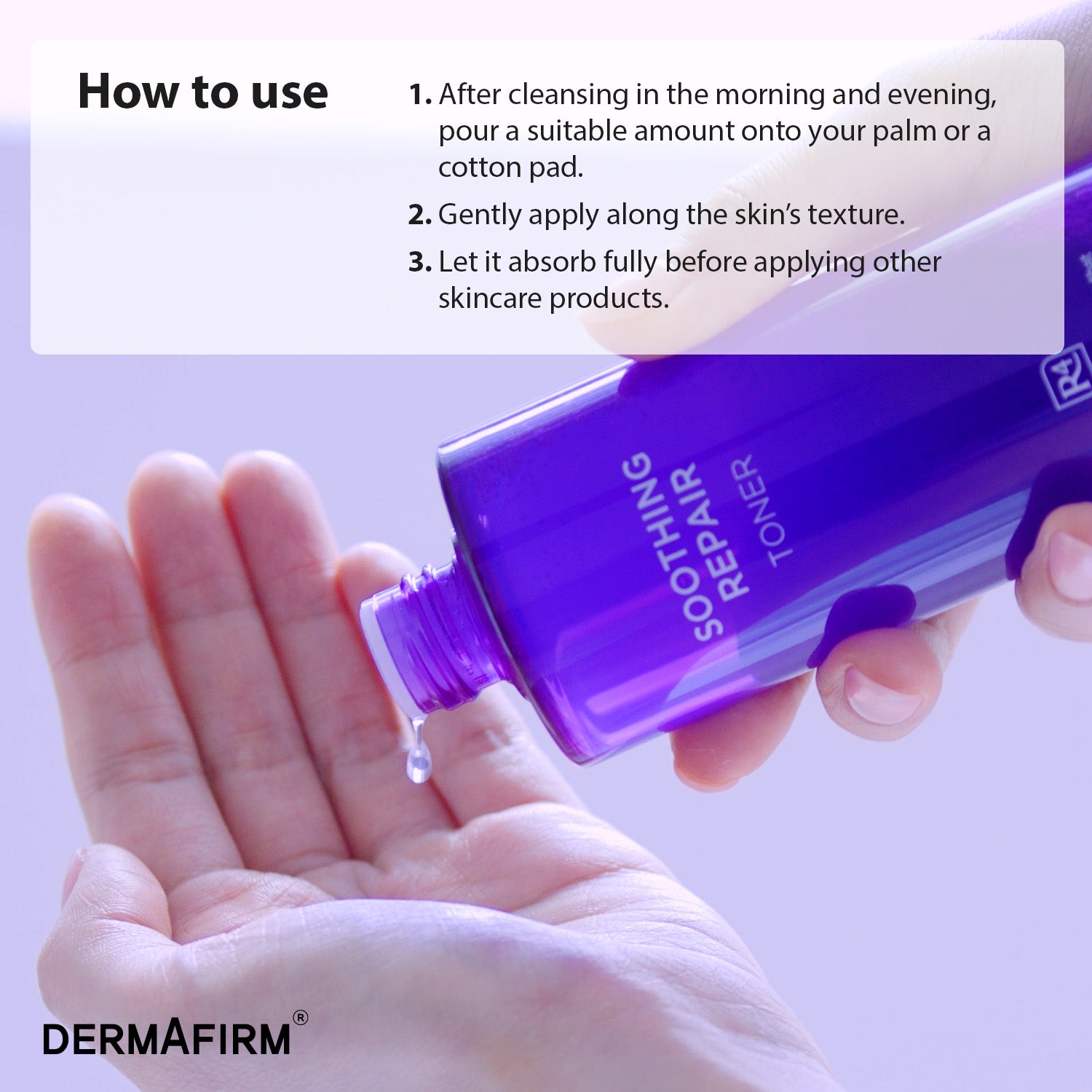 How to use

1. After cleansing in the morning and evening, pour a suitable amount onto your palm or a cotton pad.

2. Gently apply along the skin's texture.

3. Let it absorb fully before applying other skincare products.

R4

SOOTHING REPAIR TONER

DERMAFIRM®